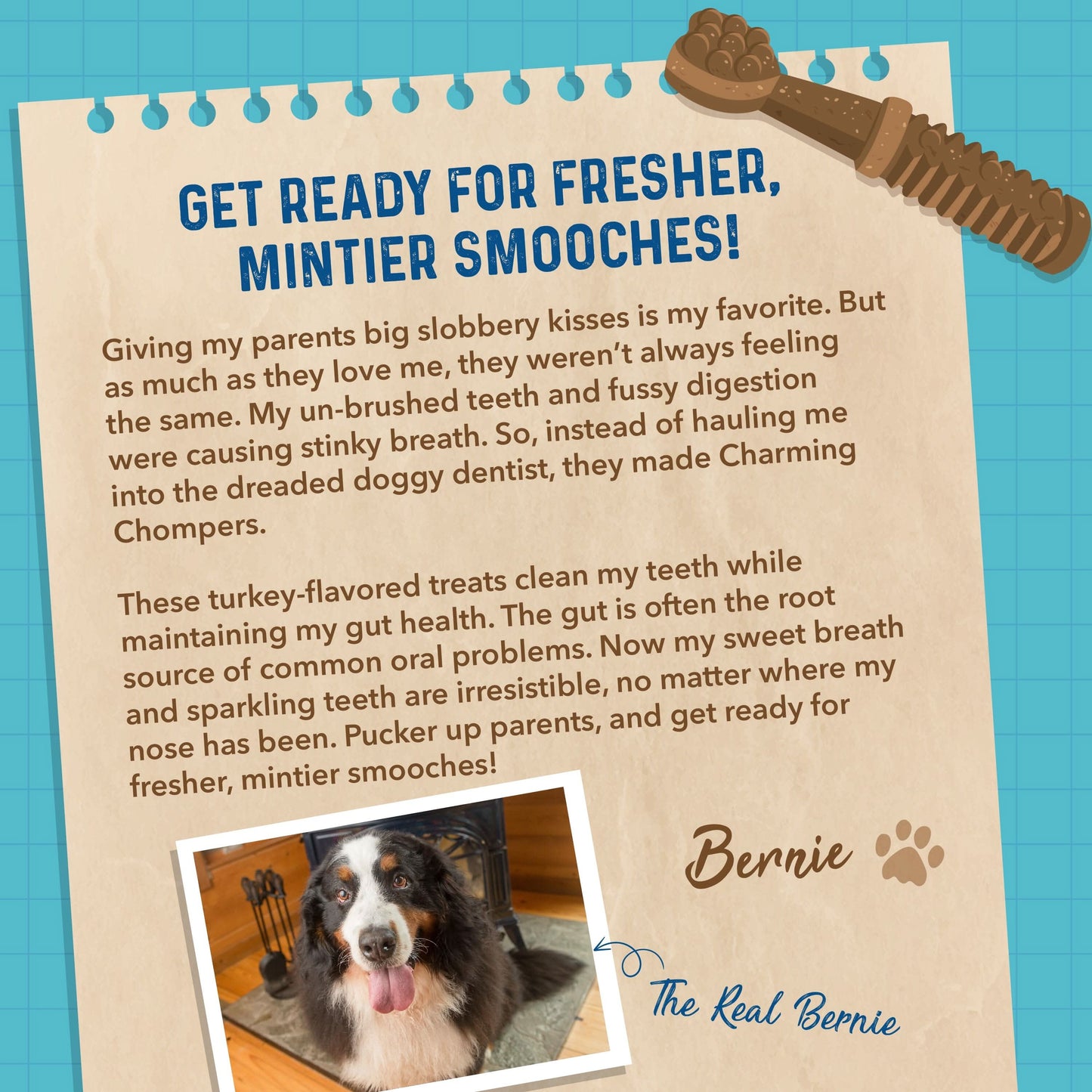 GET READY FOR FRESHER, MINTIER SMOOCHES!

Giving my parents big slobbery kisses is my favorite. But as much as they love me, they weren't always feeling the same. My un-brushed teeth and fussy digestion were causing stinky breath. So, instead of hauling me into the dreaded doggy dentist, they made Charming Chompers.

These turkey-flavored treats clean my teeth while maintaining my gut health. The gut is often the root source of common oral problems. Now my sweet breath and sparkling teeth are irresistible, no matter where my nose has been. Pucker up parents, and get ready for fresher, mintier smooches!

Bernie

The Real Bernie