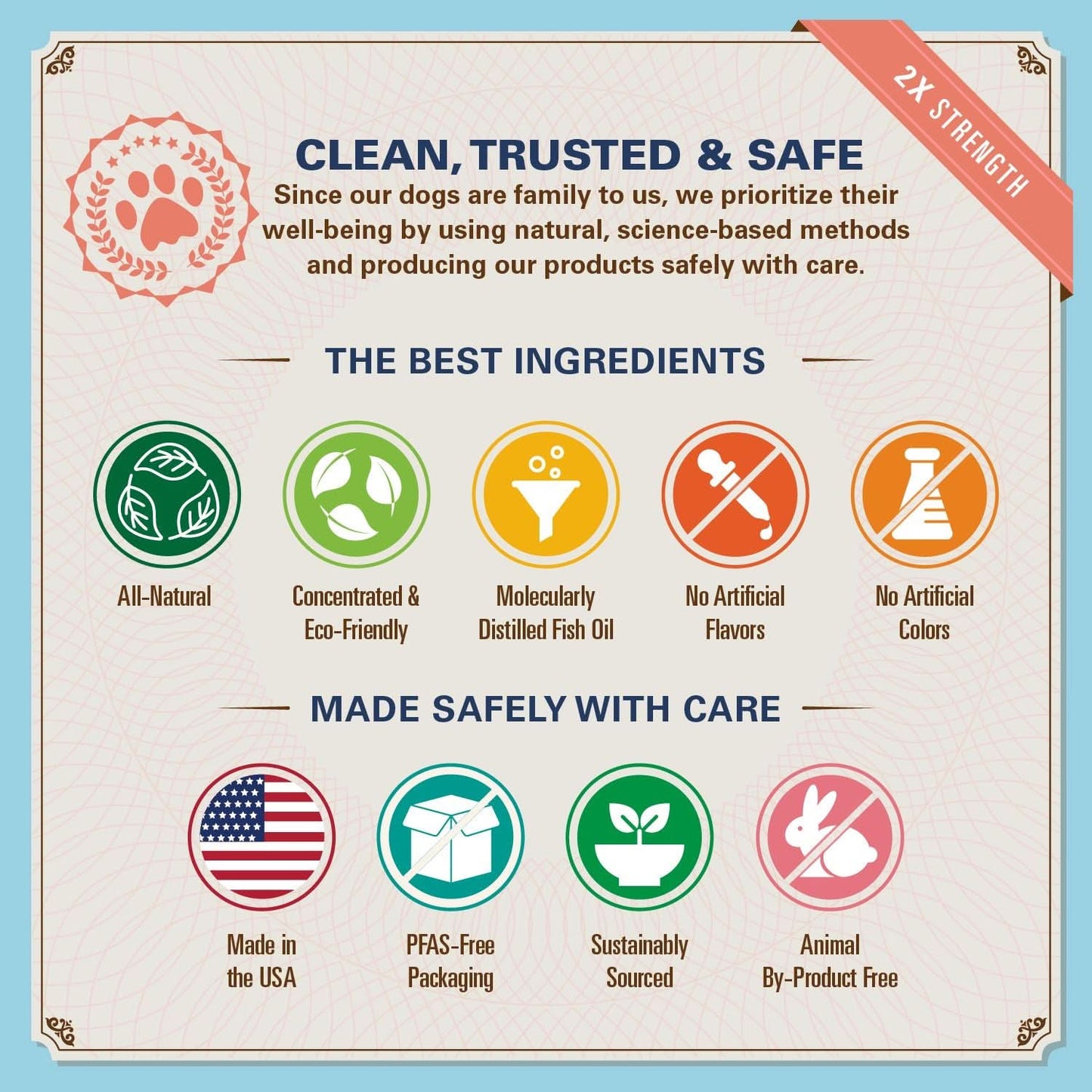 2X STRENGTH

CLEAN, TRUSTED & SAFE

Since our dogs are family to us, we prioritize their well-being by using natural, science-based methods and producing our products safely with care.

THE BEST INGREDIENTS

All-Natural

Concentrated & Eco-Friendly

Molecularly Distilled Fish Oil

No Artificial Flavors

No Artificial Colors

MADE SAFELY WITH CARE

Made in the USA

PFAS-Free Packaging

Sustainably Sourced

Animal By-Product Free