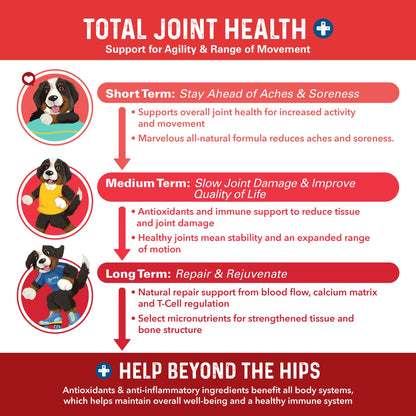 TOTAL JOINT HEALTH
Support for Agility & Range of Movement

Short Term: Stay Ahead of Aches & Soreness

• Supports overall joint health for increased activity and movement
• Marvelous all-natural formula reduces aches and soreness.

Medium Term: Slow Joint Damage & Improve Quality of Life

• Antioxidants and immune support to reduce tissue and joint damage
• Healthy joints mean stability and an expanded range of motion

Long Term: Repair & Rejuvenate

• Natural repair support from blood flow, calcium matrix and T-Cell regulation
• Select micronutrients for strengthened tissue and bone structure

HELP BEYOND THE HIPS
Antioxidants & anti-inflammatory ingredients benefit all body systems, which helps maintain overall well-being and a healthy immune system