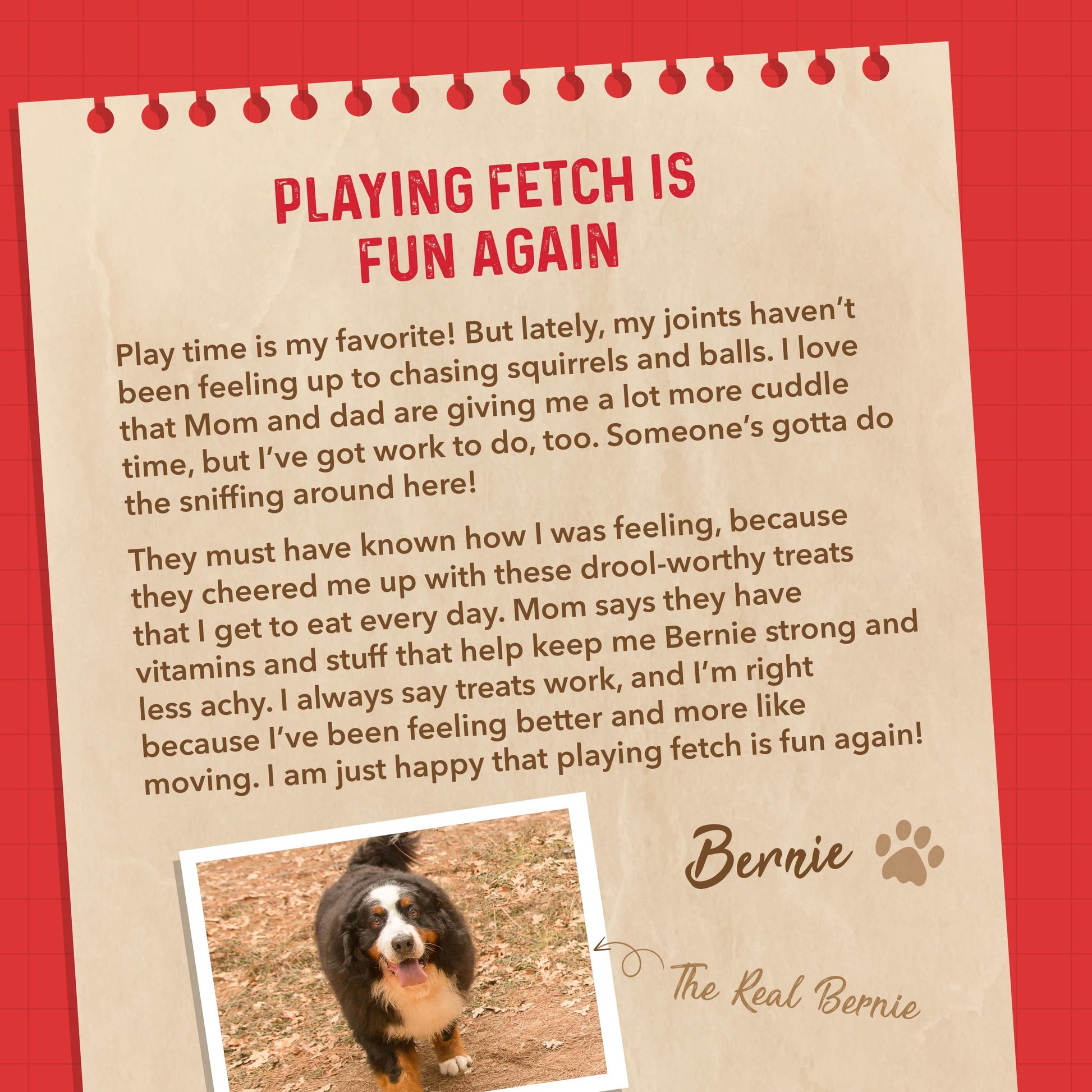 PLAYING FETCH IS FUN AGAIN

Play time is my favorite! But lately, my joints haven't been feeling up to chasing squirrels and balls. I love that Mom and dad are giving me a lot more cuddle time, but I've got work to do, too. Someone's gotta do the sniffing around here!

They must have known how I was feeling, because they cheered me up with these drool-worthy treats that I get to eat every day. Mom says they have vitamins and stuff that help keep me Bernie strong and less achy. I always say treats work, and I'm right because I've been feeling better and more like moving. I am just happy that playing fetch is fun again!

Bernie

The Real Bernie